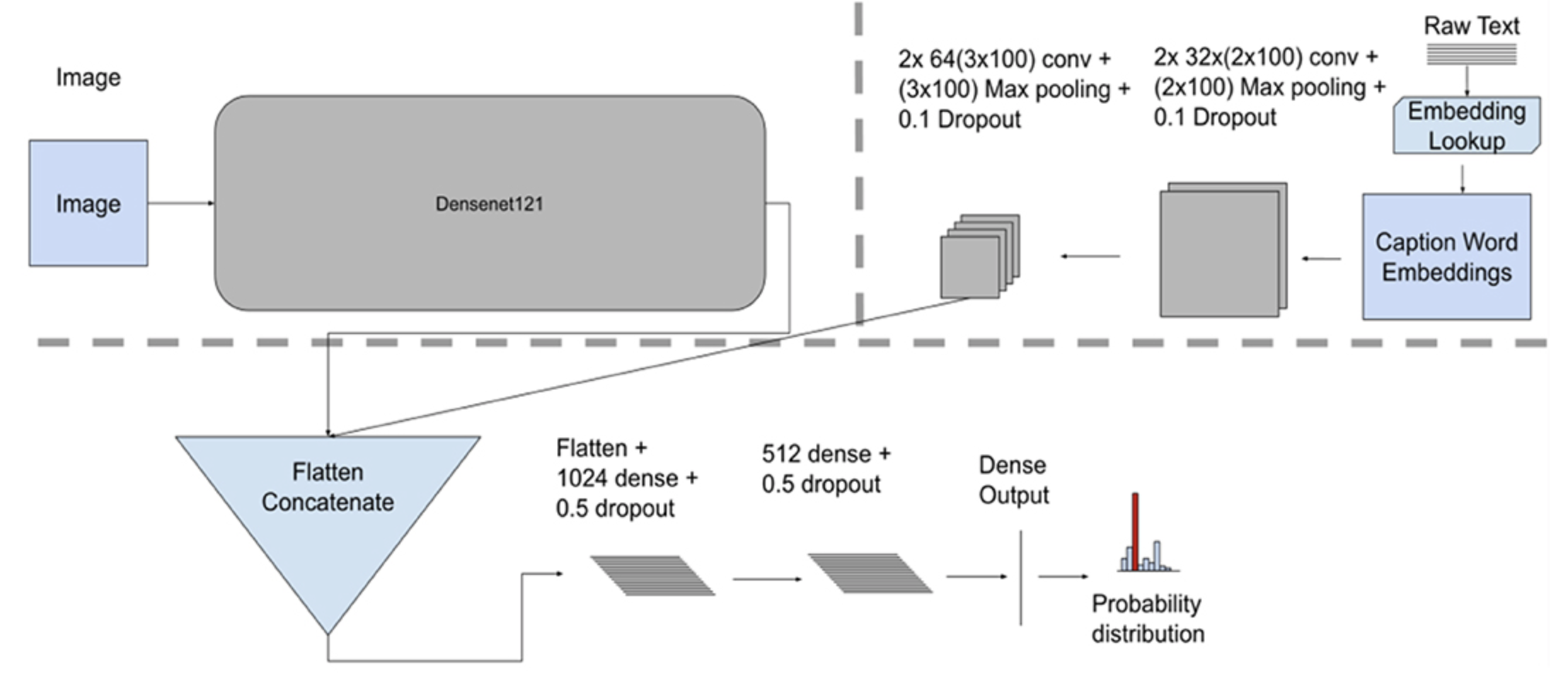 Image

Image

Densenet121

2x 64(3x100) conv + (3x100) Max pooling + 0.1 Dropout

2x 32x(2x100) conv + (2x100) Max pooling + 0.1 Dropout

Raw Text

Embedding Lookup

Caption Word Embeddings

Flatten Concatenate

Flatten + 1024 dense + 0.5 dropout

512 dense + 0.5 dropout

Dense Output

Probability distribution